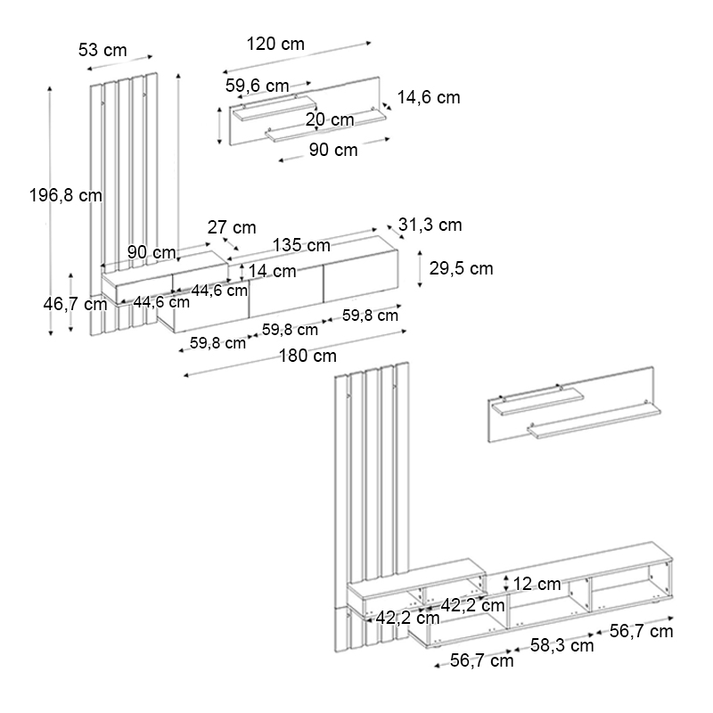 53 cm
120 cm
59,6 cm
14,6 cm
20 cm
90 cm
196,8 cm
27 cm
31,3 cm
90 cm
135 cm
14 cm
29,5 cm
44,6 cm
46,7 cm
44,6 cm
59,8 cm
59,8 cm
59,8 cm
180 cm
12 cm
42,2 cm
42,2 cm
56,7 cm
58,3 cm
56,7 cm