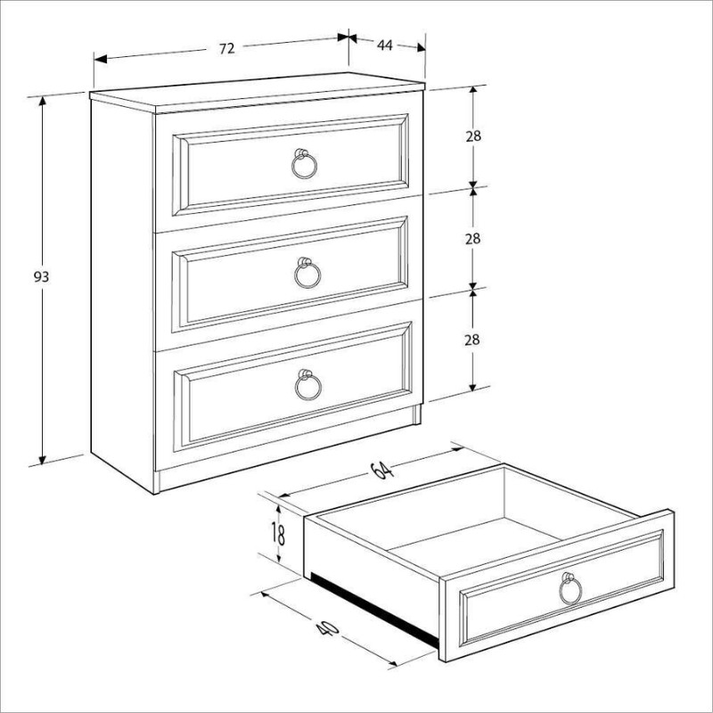 72
44
93
28
28
28
64
18
40