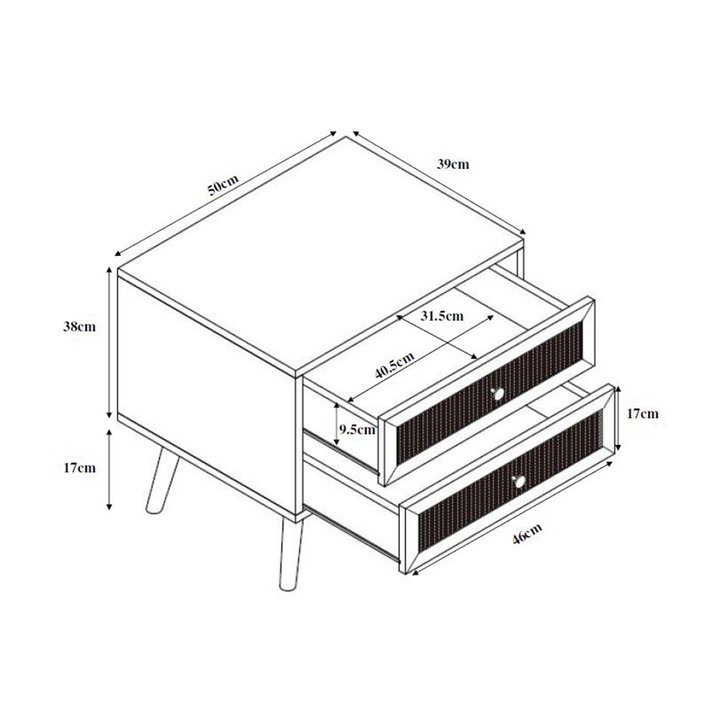 50cm
39cm
38cm
31.5cm
40.5cm
9.5cm
17cm
17cm
46cm